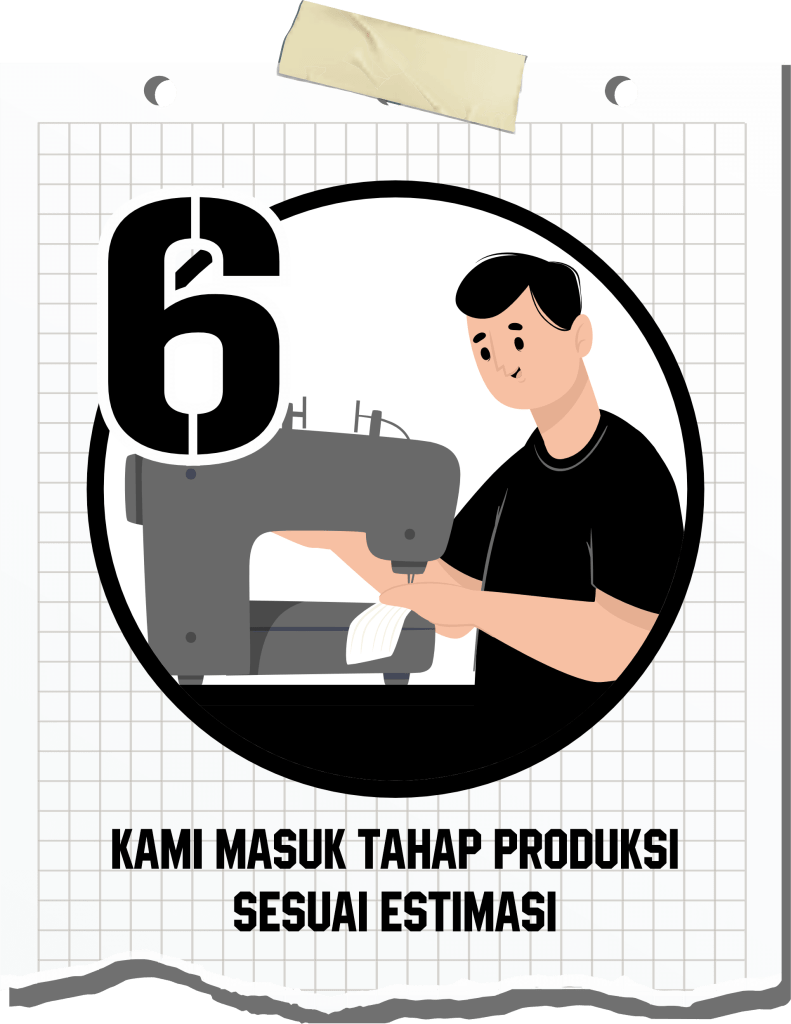 6

KAMI MASUK TAHAP PRODUKSI SESUAI ESTIMASI